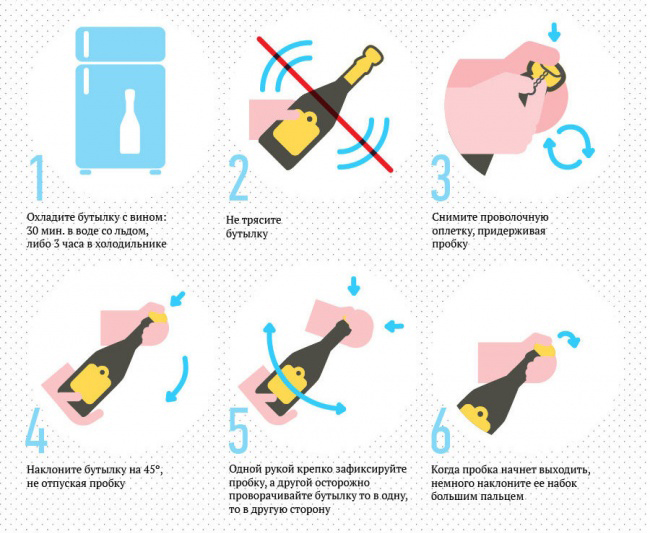 1

Охладите бутылку с вином: 30 мин. в воде со льдом, либо 3 часа в холодильнике

2

Не трясите бутылку

3

Снимите проволочную оплетку, придерживая пробку

4

Наклоните бутылку на 45°, не отпуская пробку

5

Одной рукой крепко зафиксируйте пробку, а другой осторожно проворачивайте бутылку то в одну, то в другую сторону

6

Когда пробка начнет выходить, немного наклоните ее набок большим пальцем