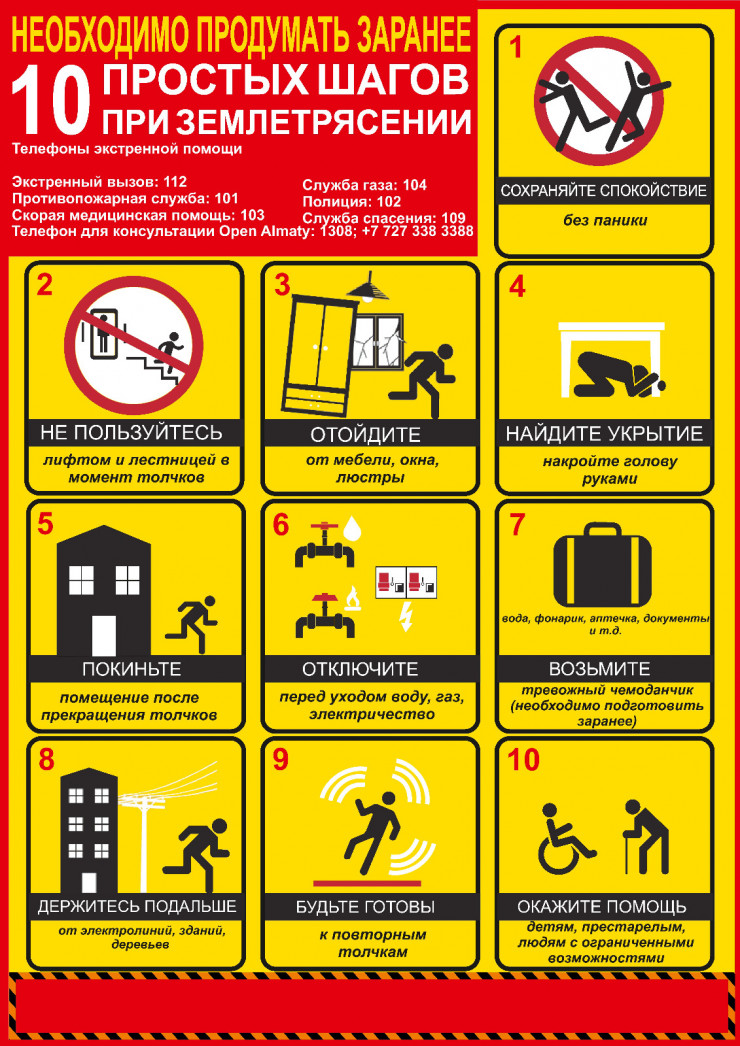 НЕОБХОДИМО ПРОДУМАТЬ ЗАРАНЕЕ
10 ПРОСТЫХ ШАГОВ ПРИ ЗЕМЛЕТРЯСЕНИИ

Телефоны экстренной помощи

Экстренный вызов: 112
Противопожарная служба: 101
Скорая медицинская помощь: 103
Телефон для консультации Open Almaty: 1308; +7 727 338 3388

Служба газа: 104
Полиция: 102
Служба спасения: 109

1
СОХРАНЯЙТЕ СПОКОЙСТВИЕ
без паники

2
НЕ ПОЛЬЗУЙТЕСЬ
лифтом и лестницей в момент толчков

3
ОТОЙДИТЕ
от мебели, окна, люстры

4
НАЙДИТЕ УКРЫТИЕ
накройте голову руками

5
ПОКИНЬТЕ
помещение после прекращения толчков

6
ОТКЛЮЧИТЕ
перед уходом воду, газ, электричество

7
вода, фонарик, аптечка, документы и т.д.
ВОЗЬМИТЕ
тревожный чемоданчик (необходимо подготовить заранее)

8
ДЕРЖИТЕСЬ ПОДАЛЬШЕ
от электролиний, зданий, деревьев

9
БУДЬТЕ ГОТОВЫ
к повторным толчкам

10
ОКАЖИТЕ ПОМОЩЬ
детям, престарелым, людям с ограниченными возможностями